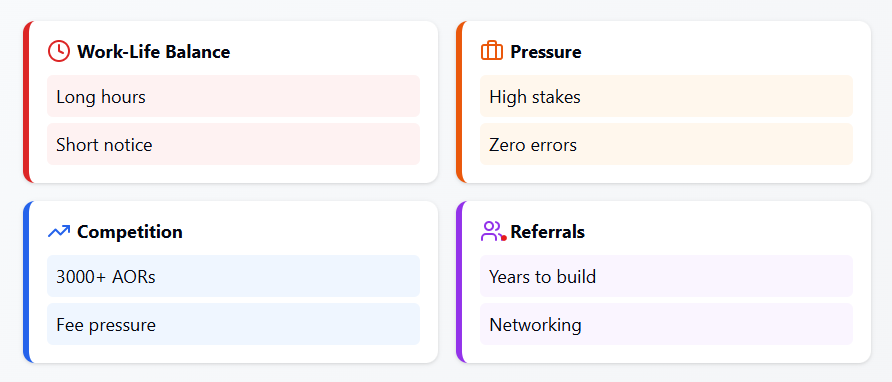 Work-Life Balance

Long hours

Short notice

Pressure

High stakes

Zero errors

Competition

3000+ AORs

Fee pressure

Referrals

Years to build

Networking