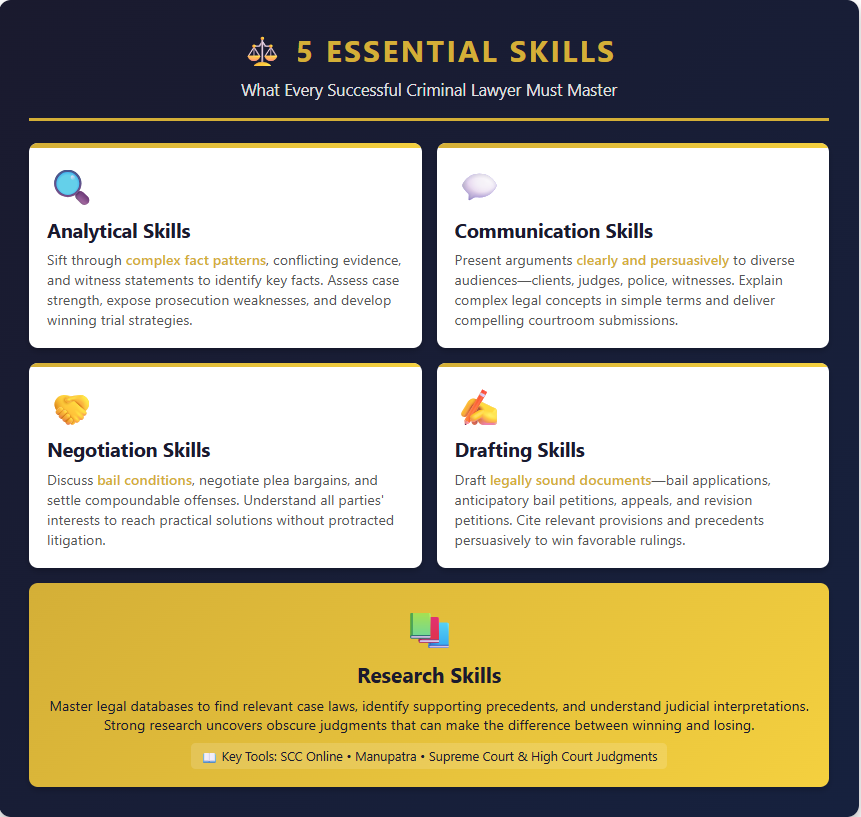 5 ESSENTIAL SKILLS

What Every Successful Criminal Lawyer Must Master

Analytical Skills

Sift through complex fact patterns, conflicting evidence, and witness statements to identify key facts. Assess case strength, expose prosecution weaknesses, and develop winning trial strategies.

Communication Skills

Present arguments clearly and persuasively to diverse audiences—clients, judges, police, witnesses. Explain complex legal concepts in simple terms and deliver compelling courtroom submissions.

Negotiation Skills

Discuss bail conditions, negotiate plea bargains, and settle compoundable offenses. Understand all parties' interests to reach practical solutions without protracted litigation.

Drafting Skills

Draft legally sound documents—bail applications, anticipatory bail petitions, appeals, and revision petitions. Cite relevant provisions and precedents persuasively to win favorable rulings.

Research Skills

Master legal databases to find relevant case laws, identify supporting precedents, and understand judicial interpretations. Strong research uncovers obscure judgments that can make the difference between winning and losing.

Key Tools: SCC Online • Manupatra • Supreme Court & High Court Judgments